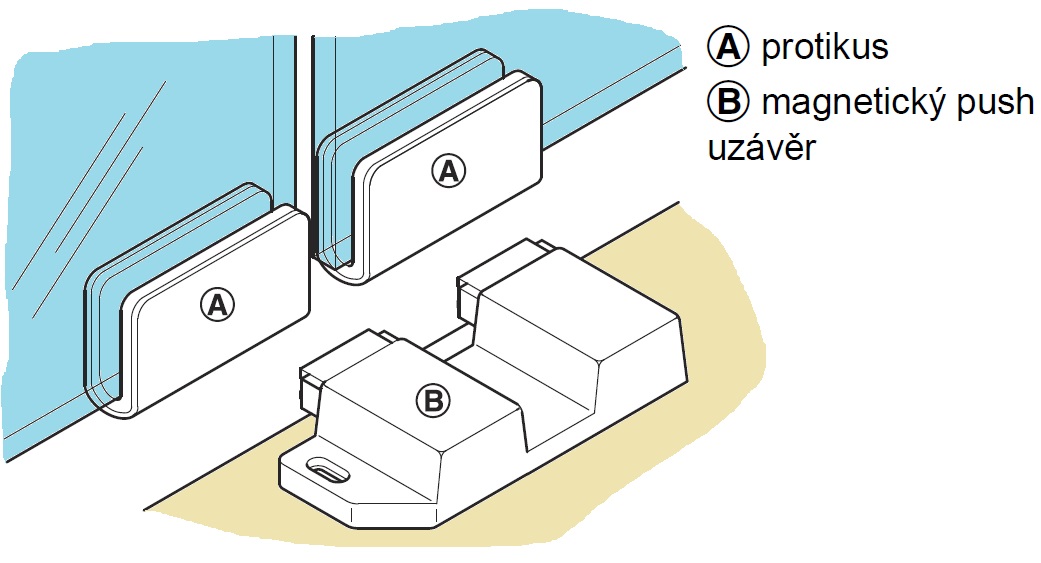 A protikus
B magnetický push uzávěr

A
A
B